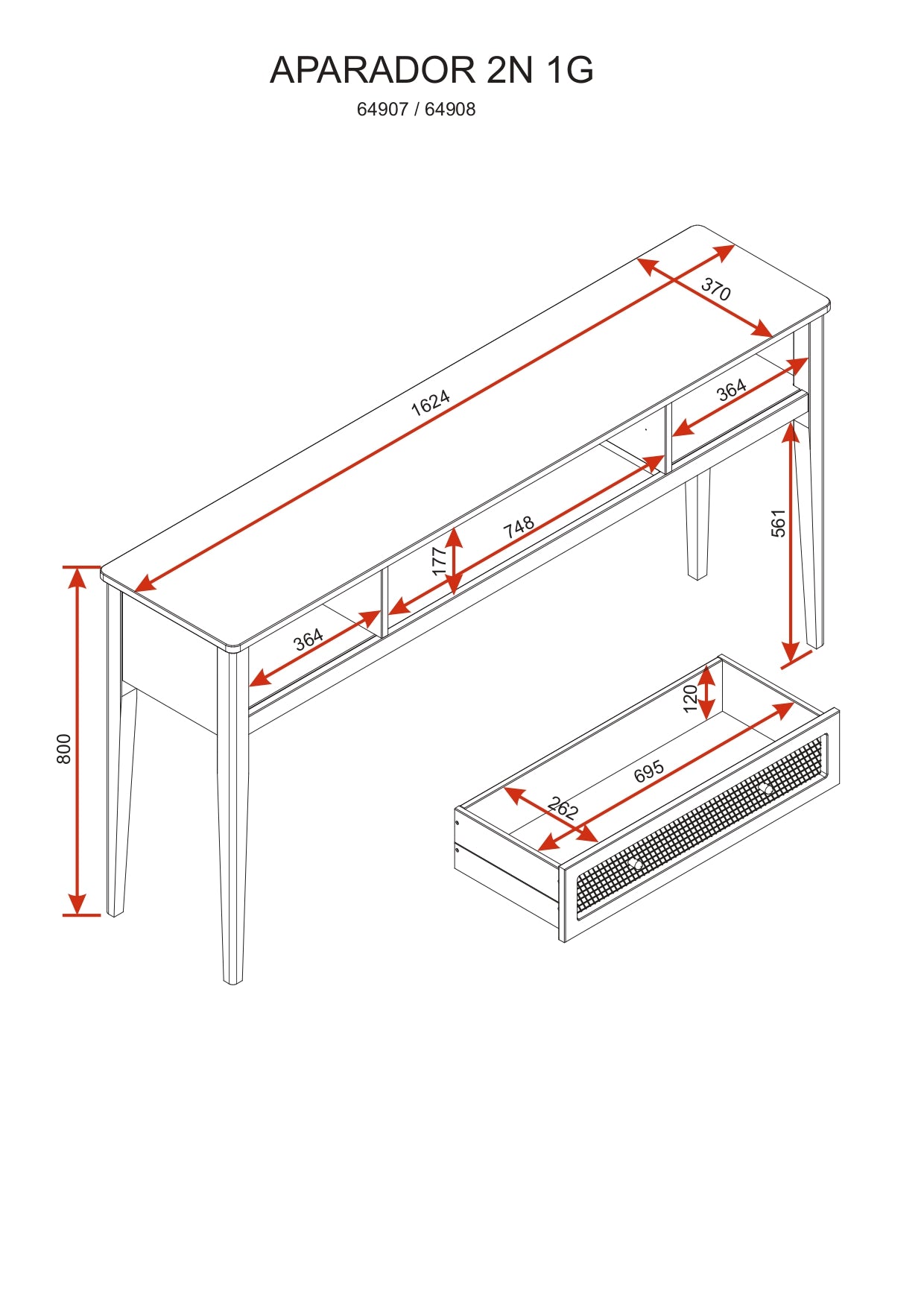 APARADOR 2N 1G
64907 / 64908

370
1624
364
748
177
561
364
800
120
695
262